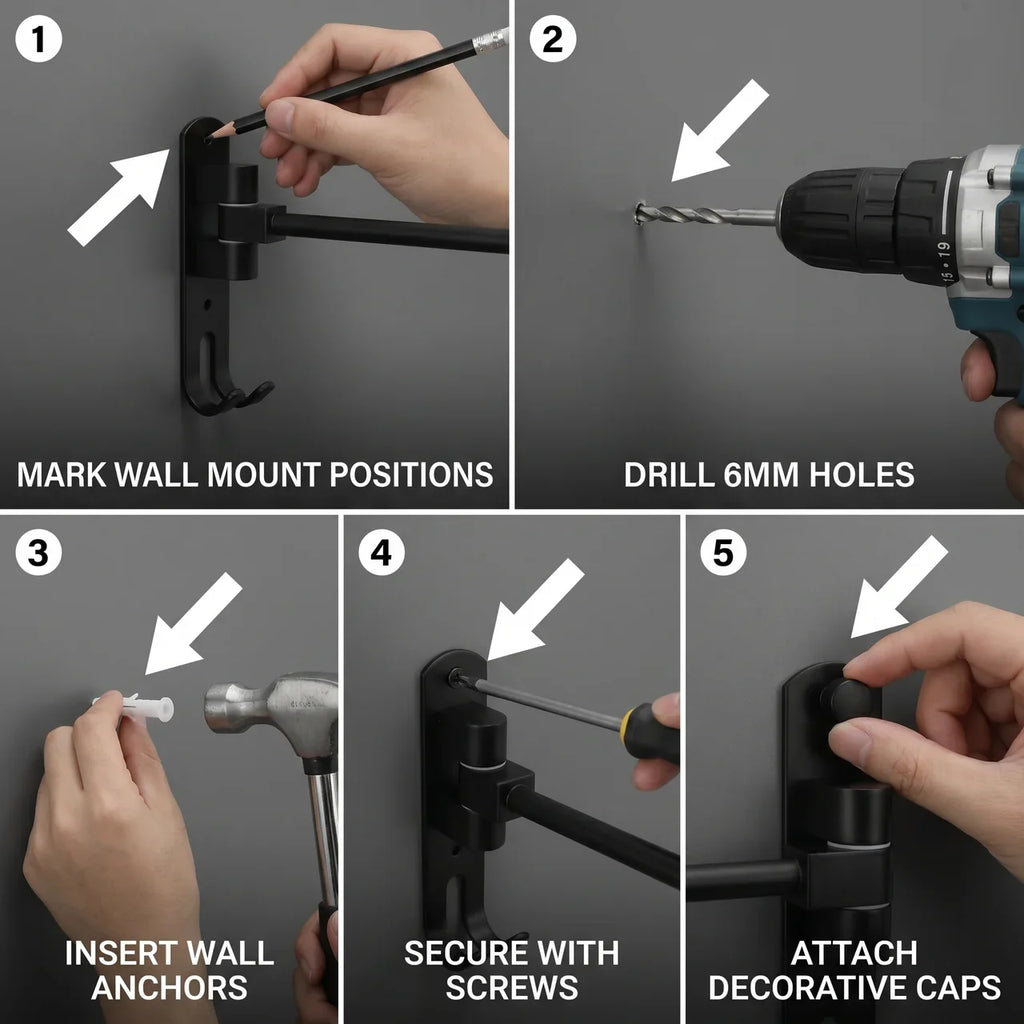 1

MARK WALL MOUNT POSITIONS

2

15 • 19

DRILL 6MM HOLES

3

INSERT WALL ANCHORS

4

SECURE WITH SCREWS

5

ATTACH DECORATIVE CAPS